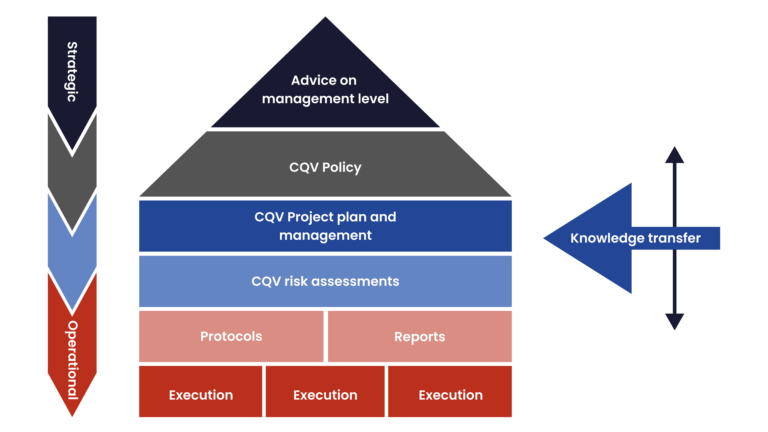 Strategic

Operational

Advice on management level

CQV Policy

CQV Project plan and management

CQV risk assessments

Protocols

Reports

Execution

Execution

Execution

Knowledge transfer